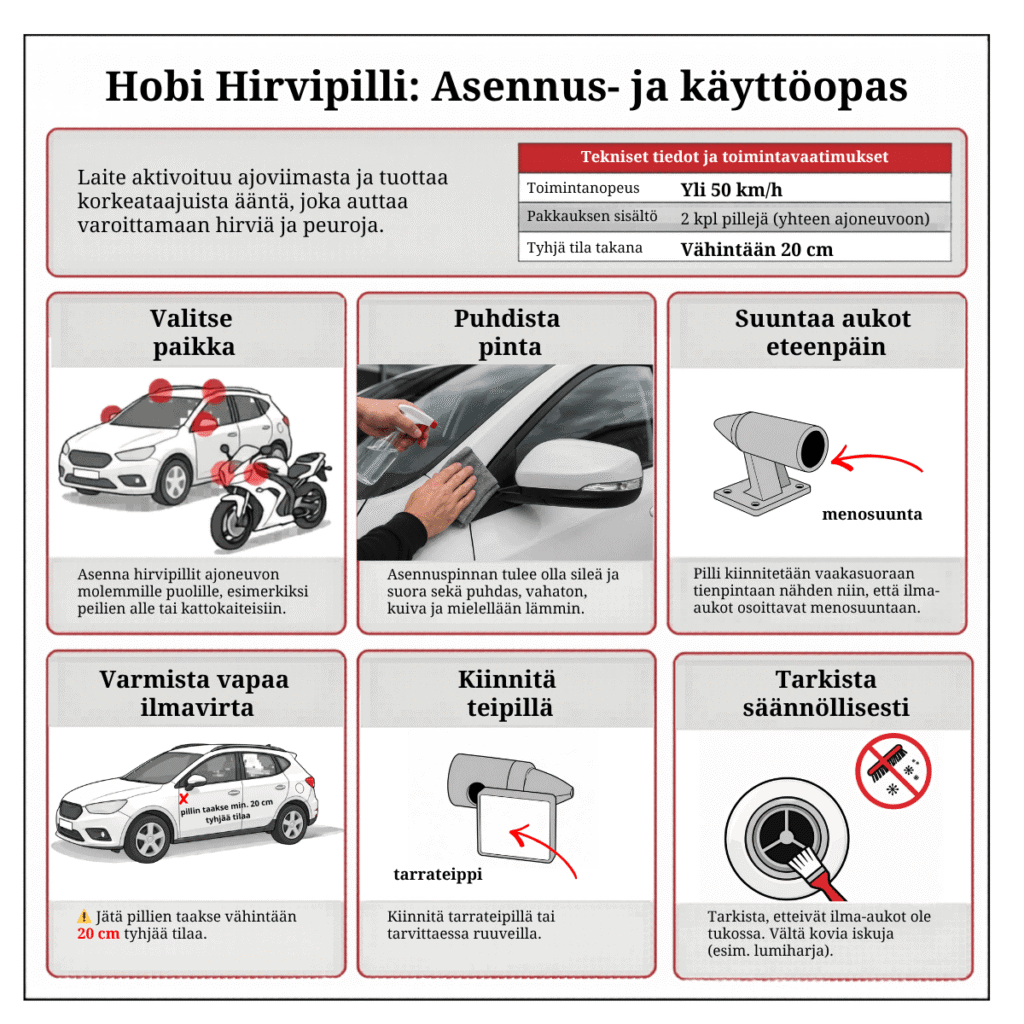 Hobi Hirvipilli: Asennus- ja käyttöopas

Laite aktivoituu ajoviimasta ja tuottaa korkeataajuista ääntä, joka auttaa varoittamaan hirviä ja peuroja.

| Tekniset tiedot ja toimintavaatimukset | |
|---|---|
| Toimintanopeus | Yli 50 km/h |
| Pakkauksen sisältö | 2 kpl pillejä (yhteen ajoneuvoon) |
| Tyhjä tila takana | Vähintään 20 cm |

Valitse paikka

Asenna hirvipillit ajoneuvon molemmille puolille, esimerkiksi peilien alle tai kattokaiteisiin.

Puhdista pinta

Asennuspinnan tulee olla sileä ja suora sekä puhdas, vahaton, kuiva ja mielellään lämmin.

Suuntaa aukot eteenpäin

menosuunta

Pilli kiinnitetään vaakasuoraan tienpintaan nähden niin, että ilma-aukot osoittavat menosuuntaan.

Varmista vapaa ilmavirta

pillin taakse min. 20 cm tyhjää tilaa

⚠️ Jätä pillien taakse vähintään 20 cm tyhjää tilaa.

Kiinnitä teipillä

tarrateippi

Kiinnitä tarrateipillä tai tarvittaessa ruuveilla.

Tarkista säännöllisesti

Tarkista, etteivät ilma-aukot ole tukossa. Vältä kovia iskuja (esim. lumiharja).